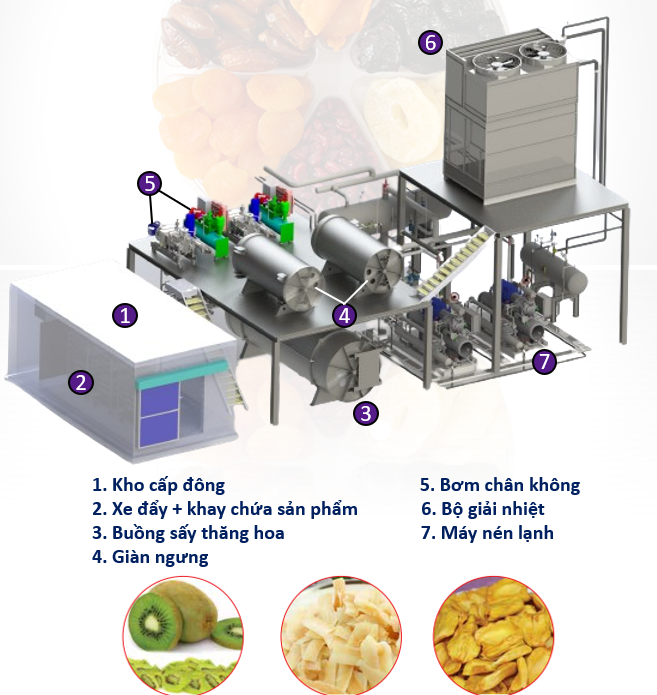 6

5

1

4

2

7

3

1. Kho cấp đông
2. Xe đẩy + khay chứa sản phẩm
3. Buồng sấy thăng hoa
4. Giàn ngưng

5. Bơm chân không
6. Bộ giải nhiệt
7. Máy nén lạnh